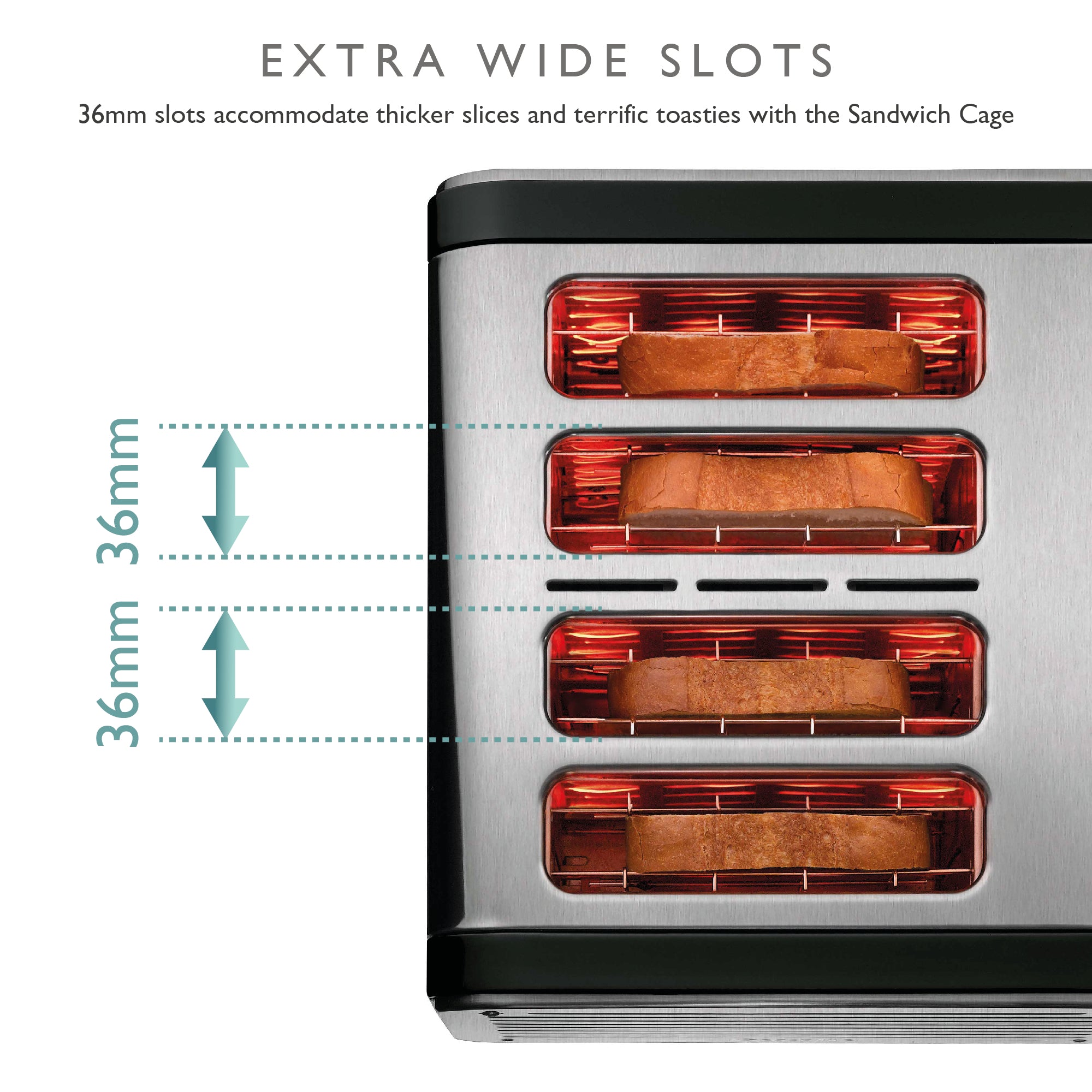 EXTRA WIDE SLOTS

36mm slots accommodate thicker slices and terrific toasties with the Sandwich Cage

36mm

36mm