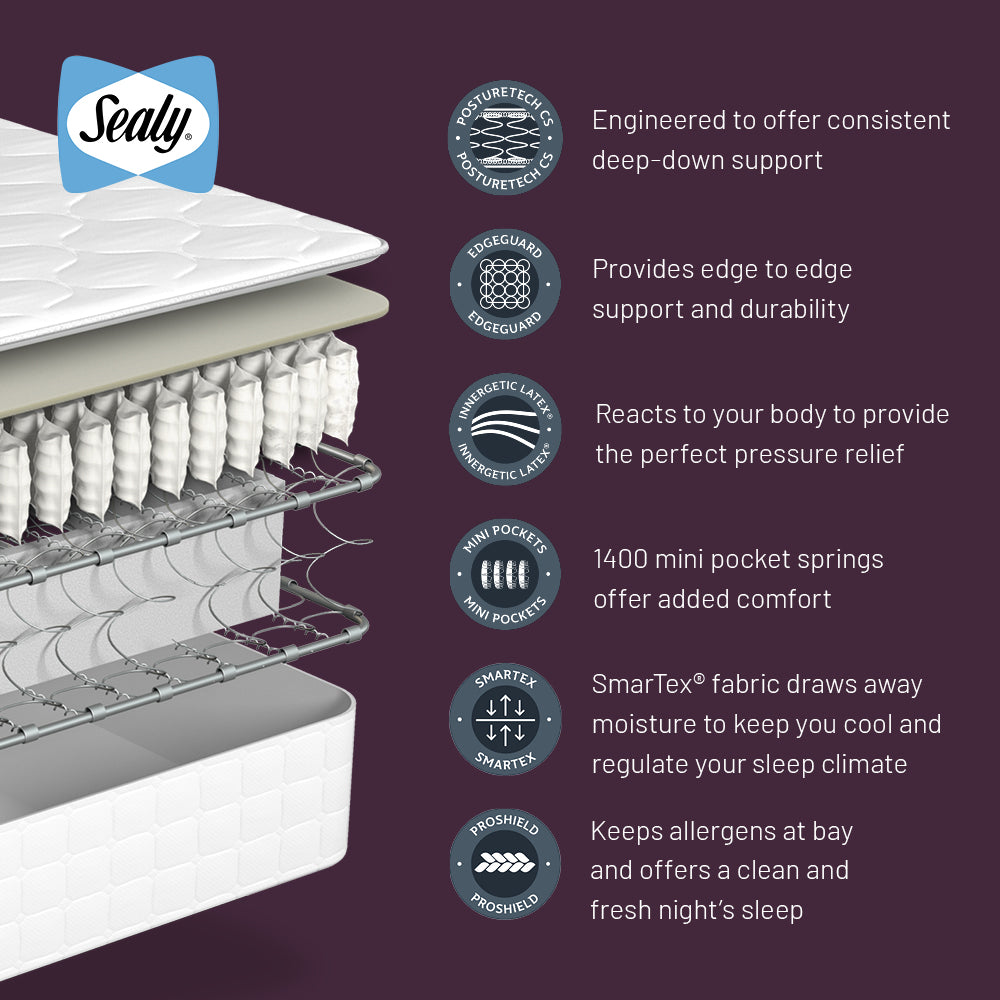 Sealy®

POSTURETECH CS
POSTURETECH CS

Engineered to offer consistent deep-down support

EDGEGUARD
EDGEGUARD

Provides edge to edge support and durability

INNERGETIC LATEX®
INNERGETIC LATEX®

Reacts to your body to provide the perfect pressure relief

MINI POCKETS
MINI POCKETS

1400 mini pocket springs offer added comfort

SMARTEX
SMARTEX

SmarTex® fabric draws away moisture to keep you cool and regulate your sleep climate

PROSHIELD
PROSHIELD

Keeps allergens at bay and offers a clean and fresh night's sleep